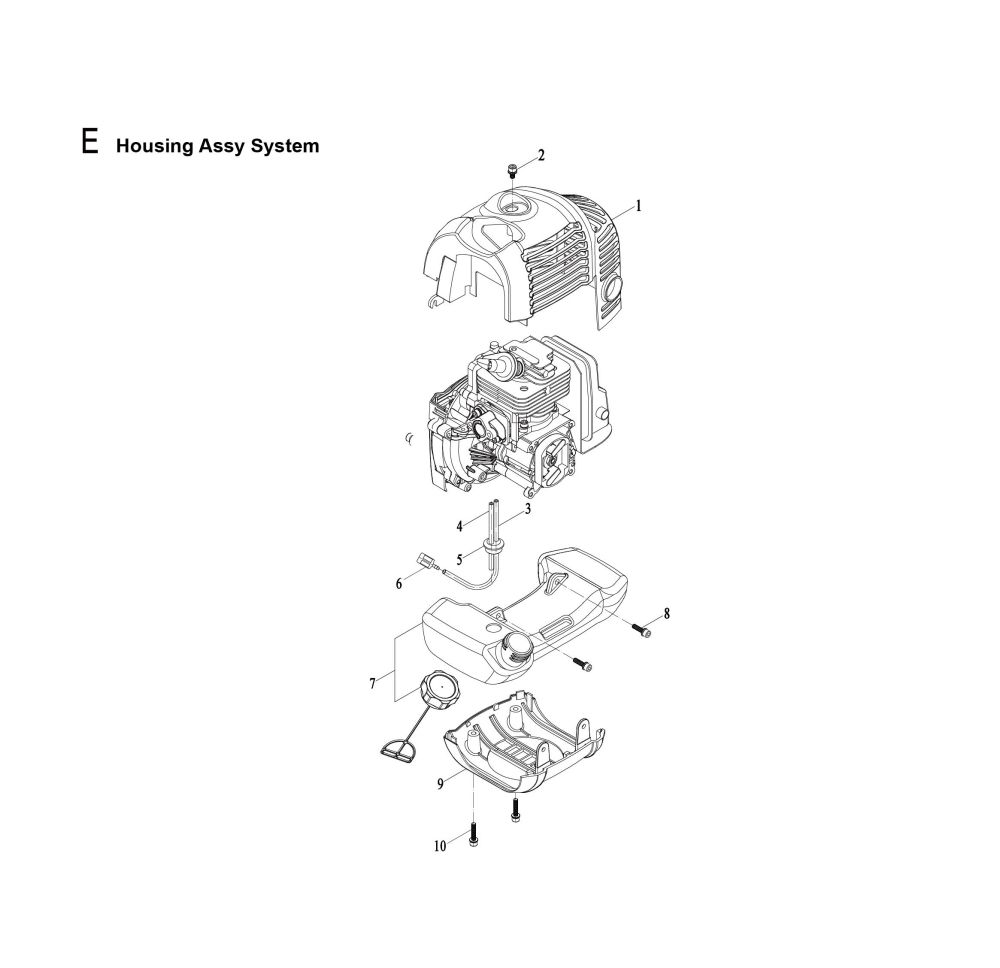 E Housing Assy System

2
1
4
3
5
6
8
7
9
10