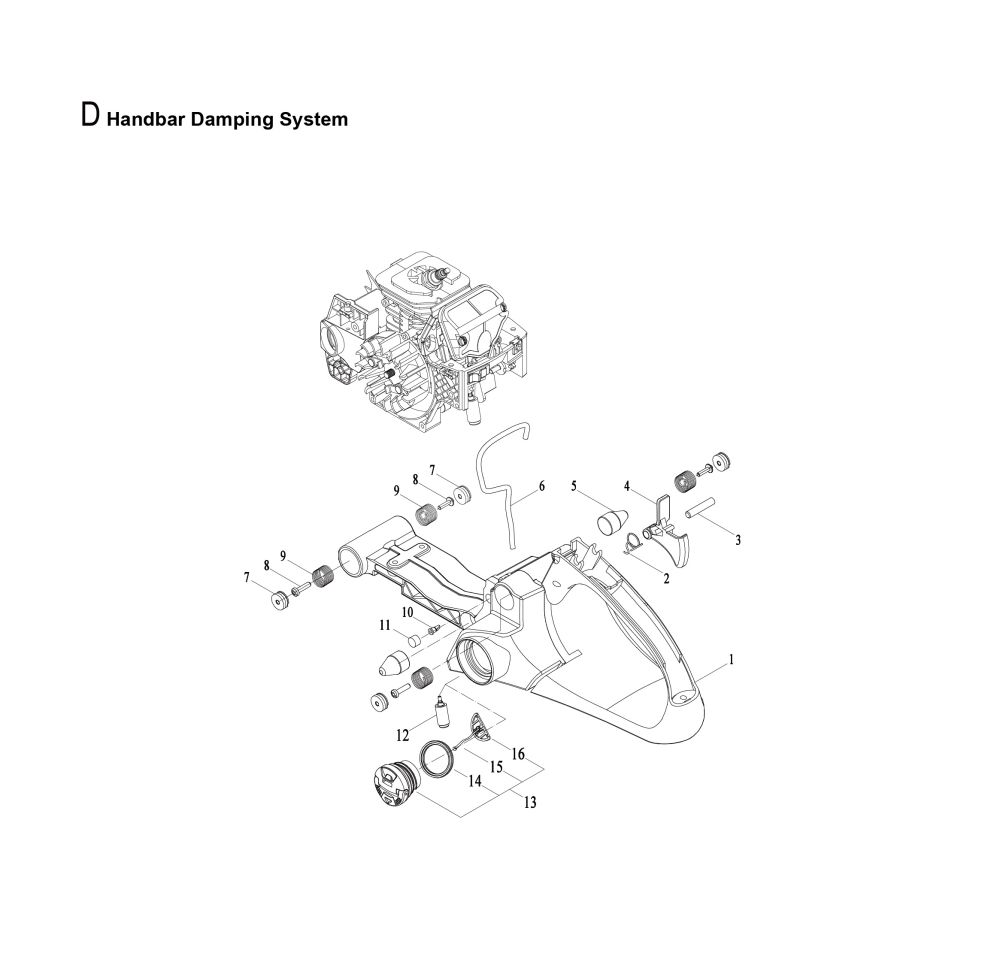 D Handbar Damping System

7
8
9
6
5
4
3
2
9
8
7
10
11
1
12
16
15
14
13