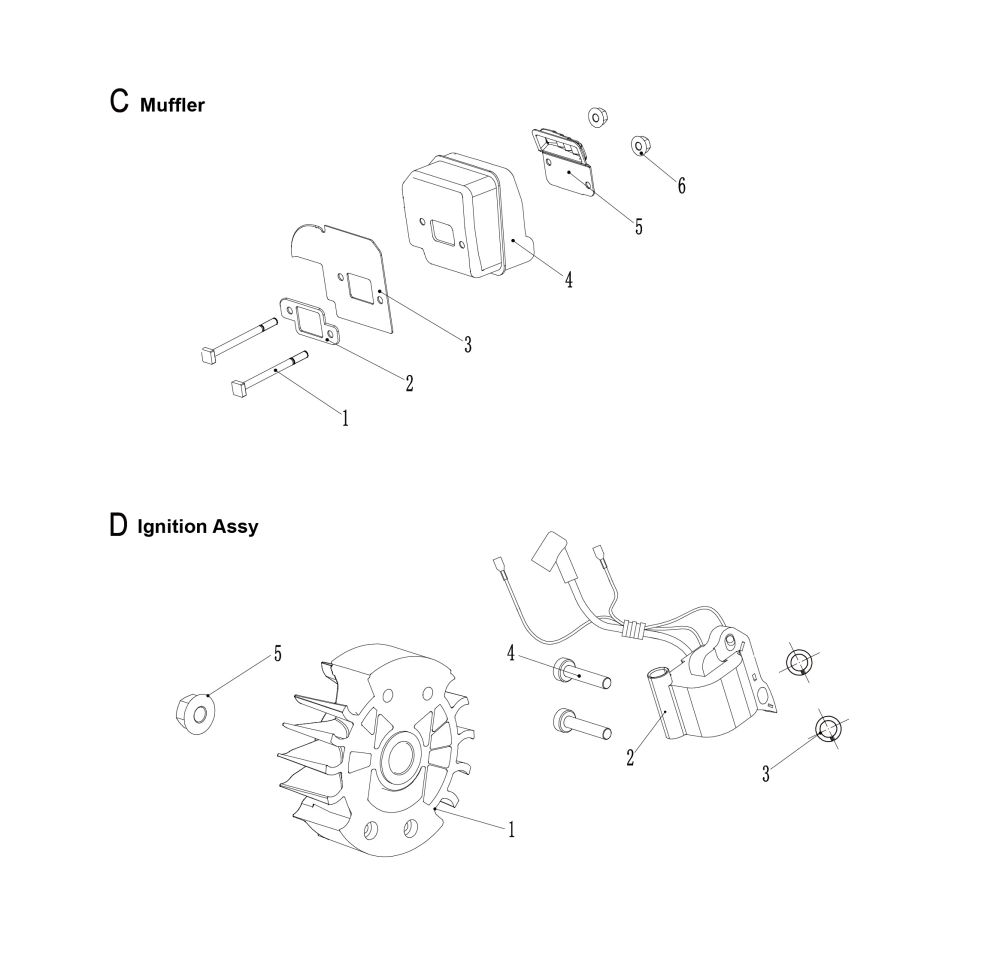 C Muffler

6
5
4
3
2
1

D Ignition Assy

5
4
2
3
1