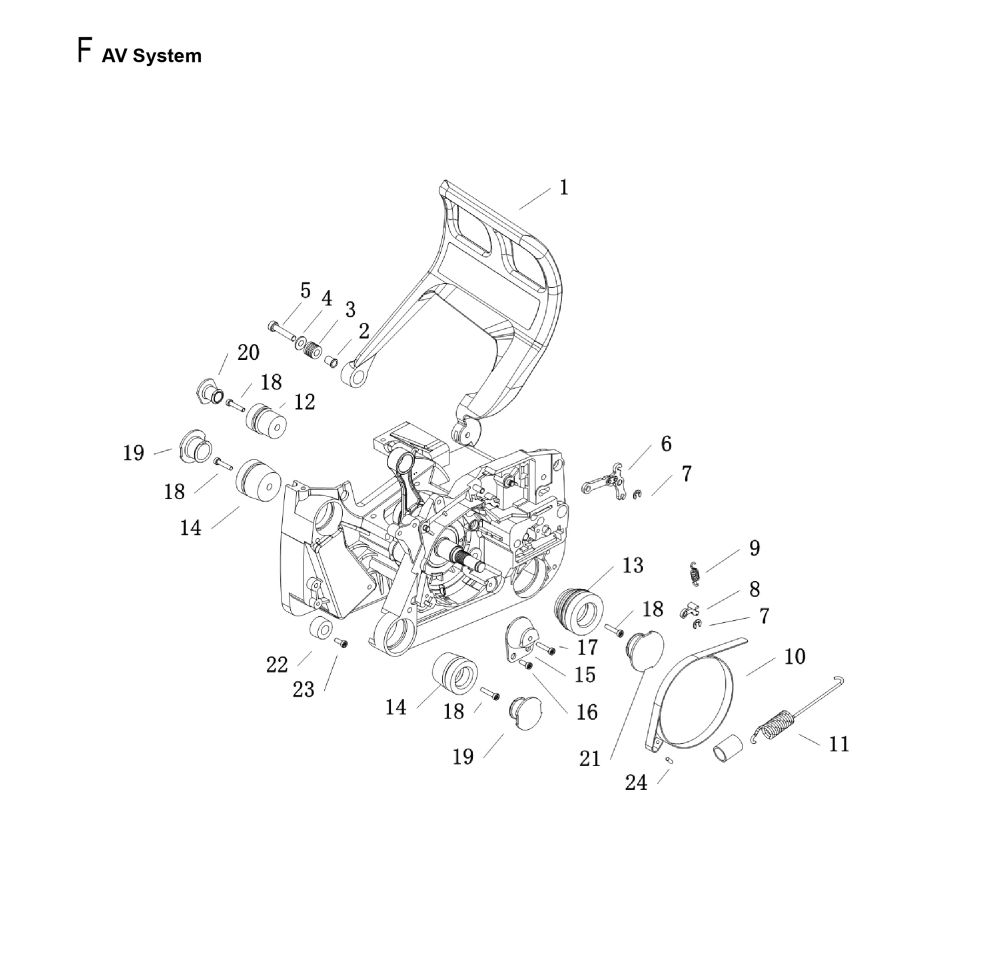 F AV System

1
5 4 3 2
20
18 12
19
18
14
6
7
9
8
7
13
18
17
15
16
10
11
22
23
14
18
19
21
24