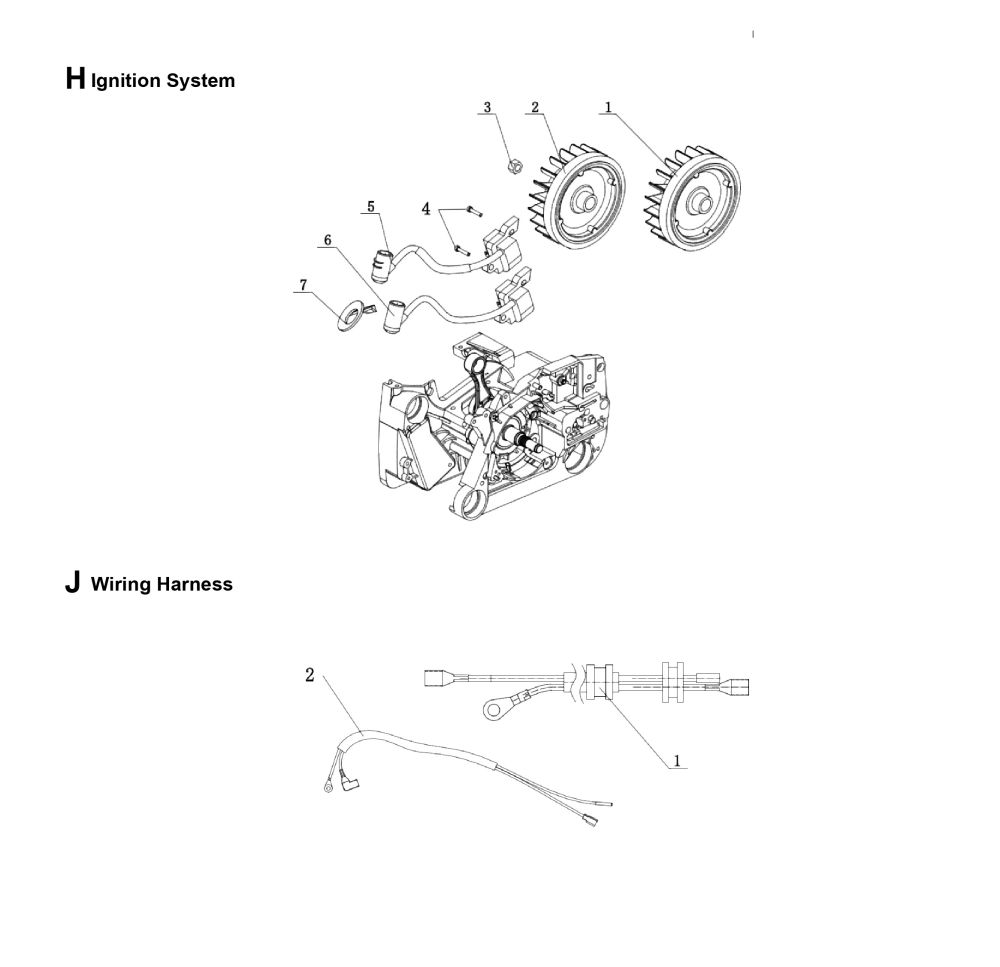 H Ignition System

3
2
1
5
4
6
7

J Wiring Harness

2
1